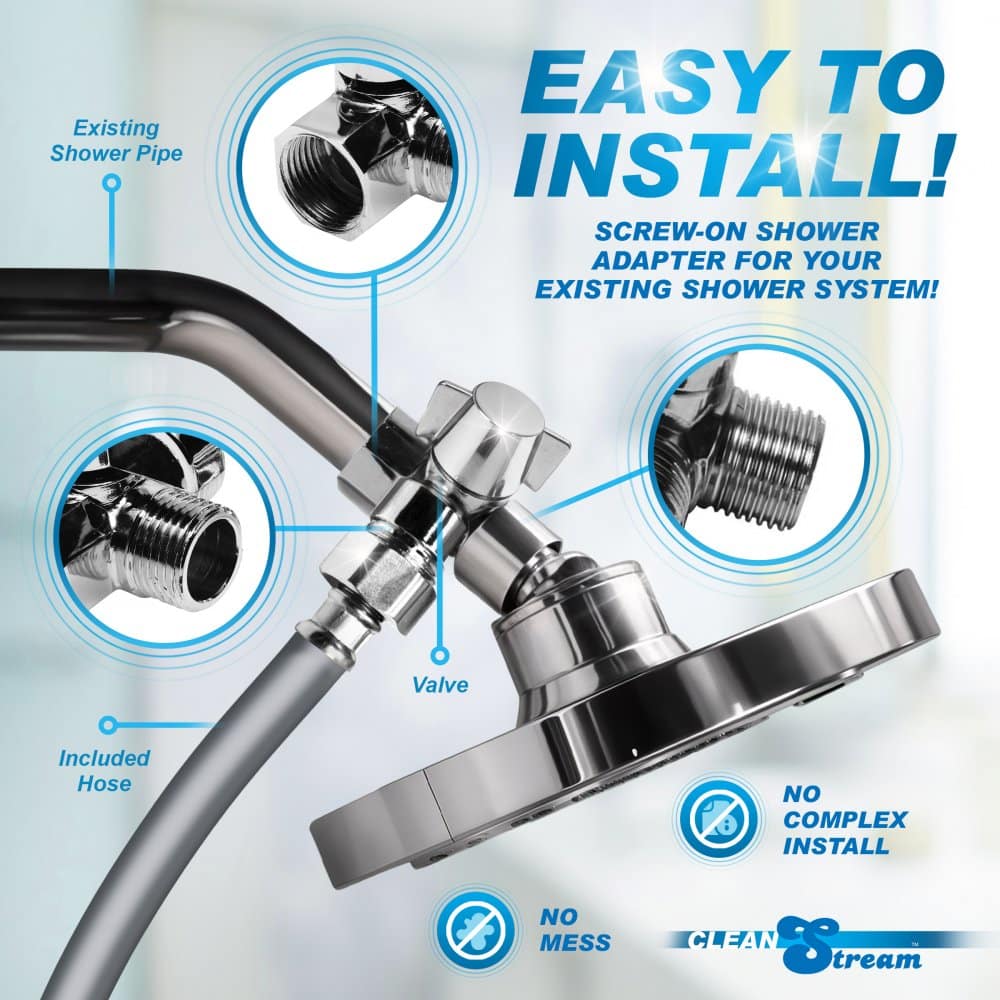 EASY TO INSTALL!

SCREW-ON SHOWER ADAPTER FOR YOUR EXISTING SHOWER SYSTEM!

Existing Shower Pipe

Valve

Included Hose

NO COMPLEX INSTALL

NO MESS

CLEAN Stream™